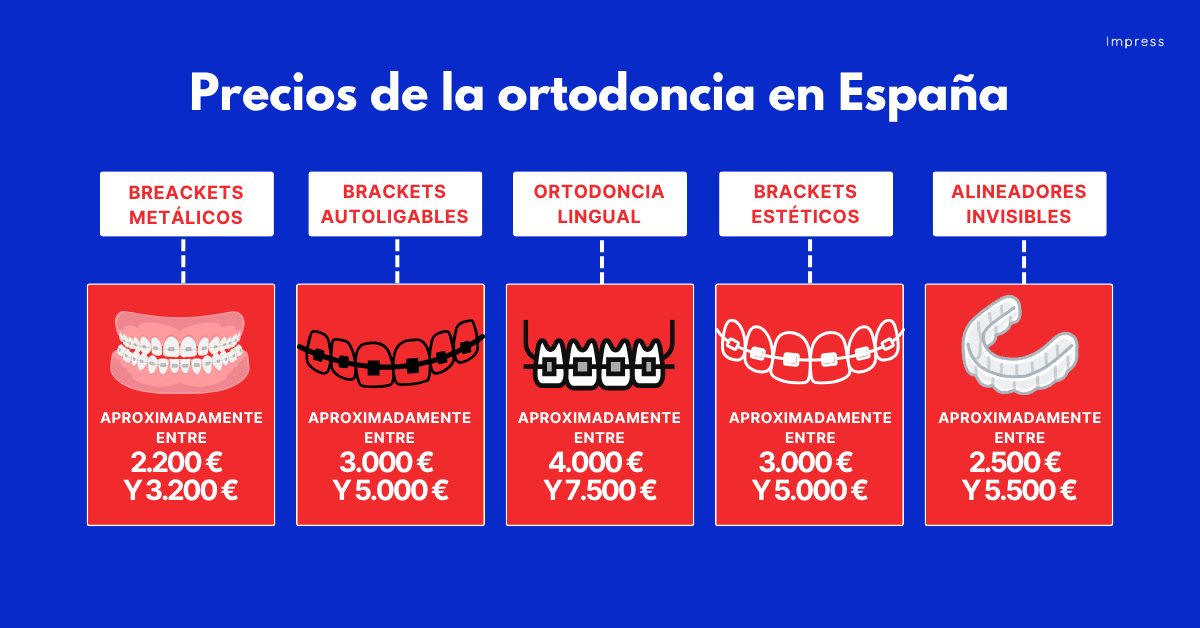 Impress

Precios de la ortodoncia en España

BREACKETS METÁLICOS

APROXIMADAMENTE ENTRE
2.200 €
Y 3.200 €

BRACKETS AUTOLIGABLES

APROXIMADAMENTE ENTRE
3.000 €
Y 5.000 €

ORTODONCIA LINGUAL

APROXIMADAMENTE ENTRE
4.000 €
Y 7.500 €

BRACKETS ESTÉTICOS

APROXIMADAMENTE ENTRE
3.000 €
Y 5.000 €

ALINEADORES INVISIBLES

APROXIMADAMENTE ENTRE
2.500 €
Y 5.500 €