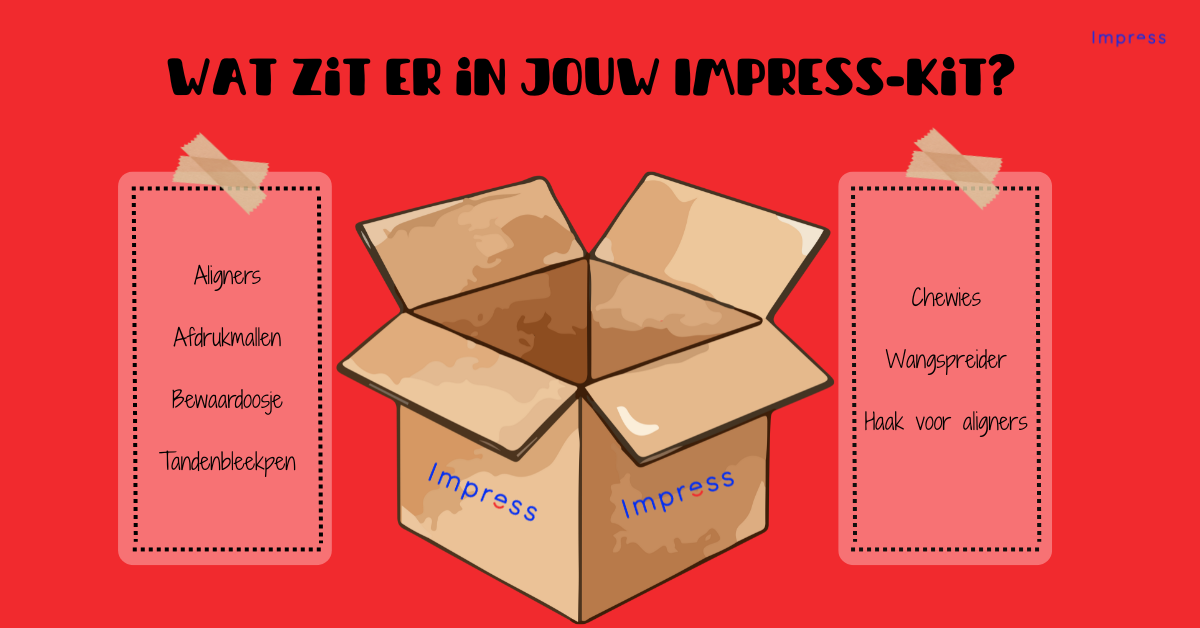 Impress

WAT ZIT ER IN JOUW IMPRESS-KIT?

Aligners

Afdrukmallen

Bewaardoosje

Tandenbleekpen

Impress

Impress

Chewies

Wangspreider

Haak voor aligners